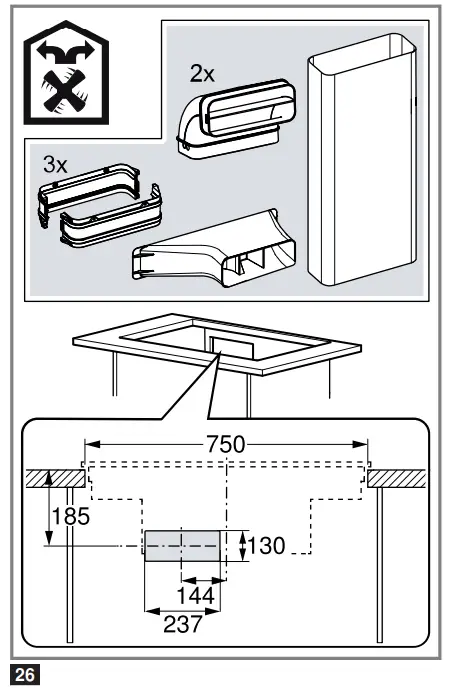 2x

3x

750

185

130

144

237

26