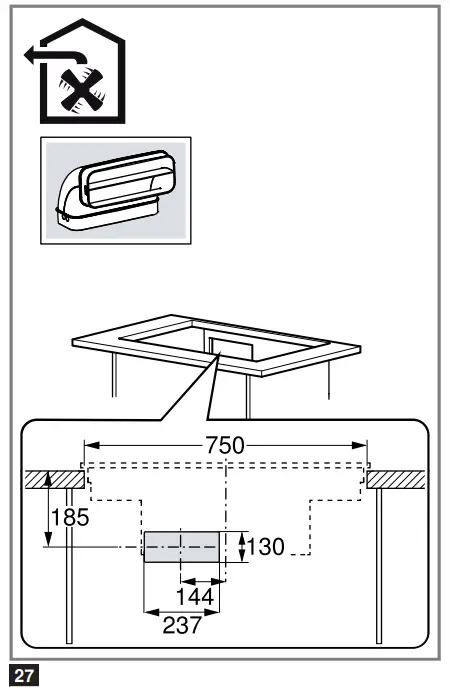 750

185

130

144

237

27