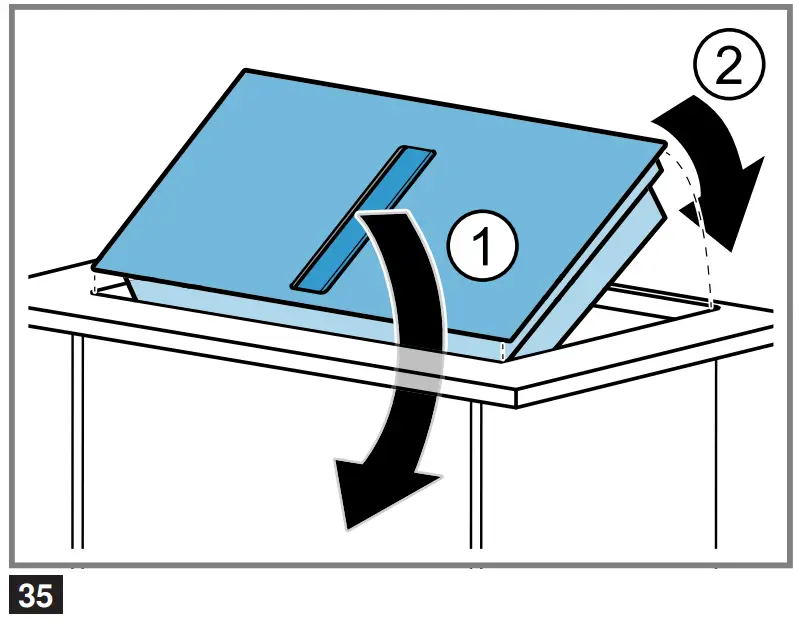 2

1

35