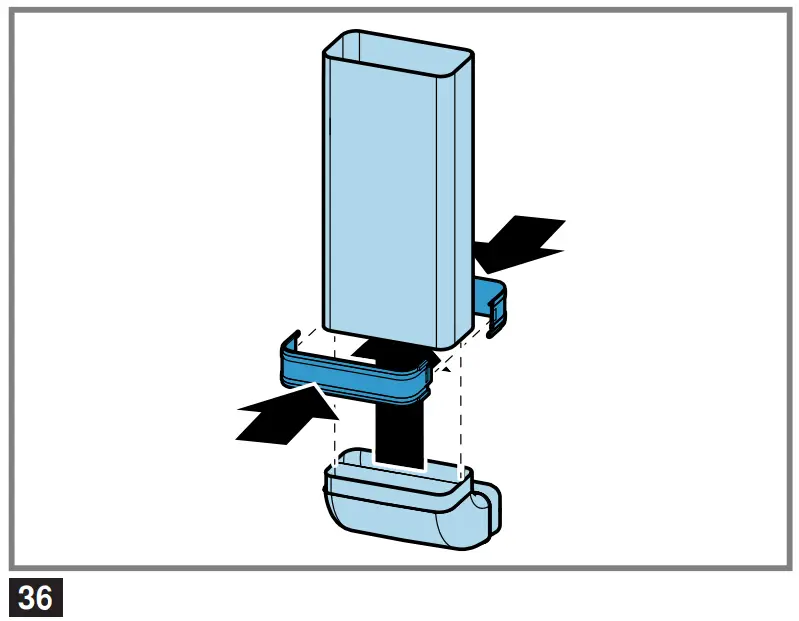 36