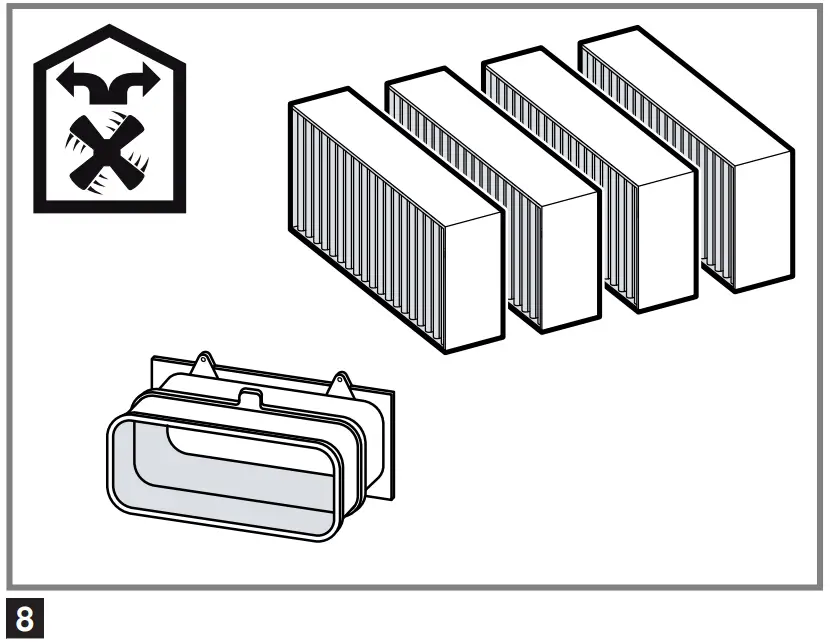 8