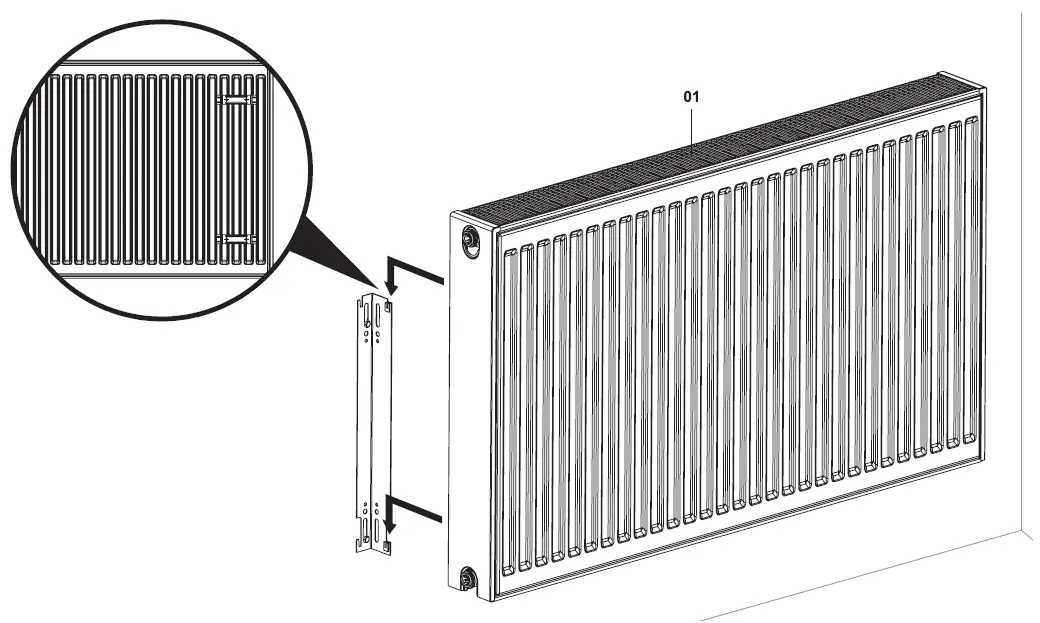 01