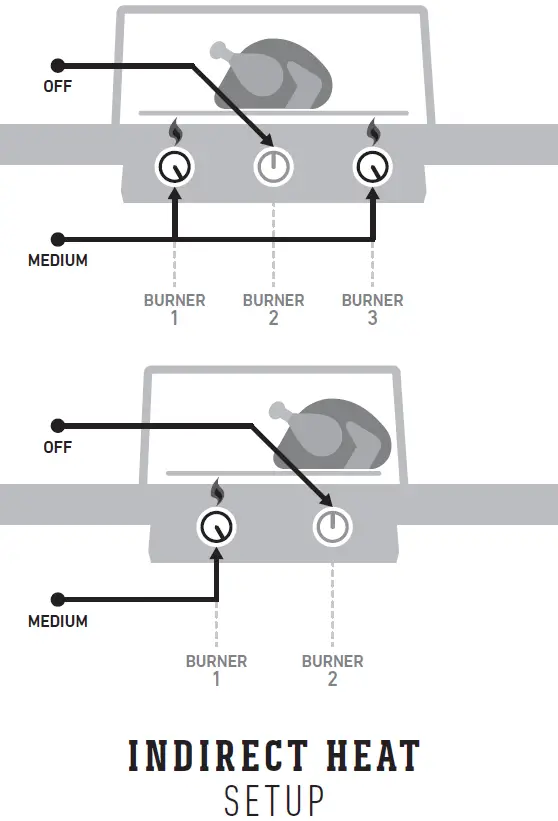 OFF

MEDIUM

BURNER 1

BURNER 2

BURNER 3

OFF

MEDIUM

BURNER 1

BURNER 2

INDIRECT HEAT
SETUP