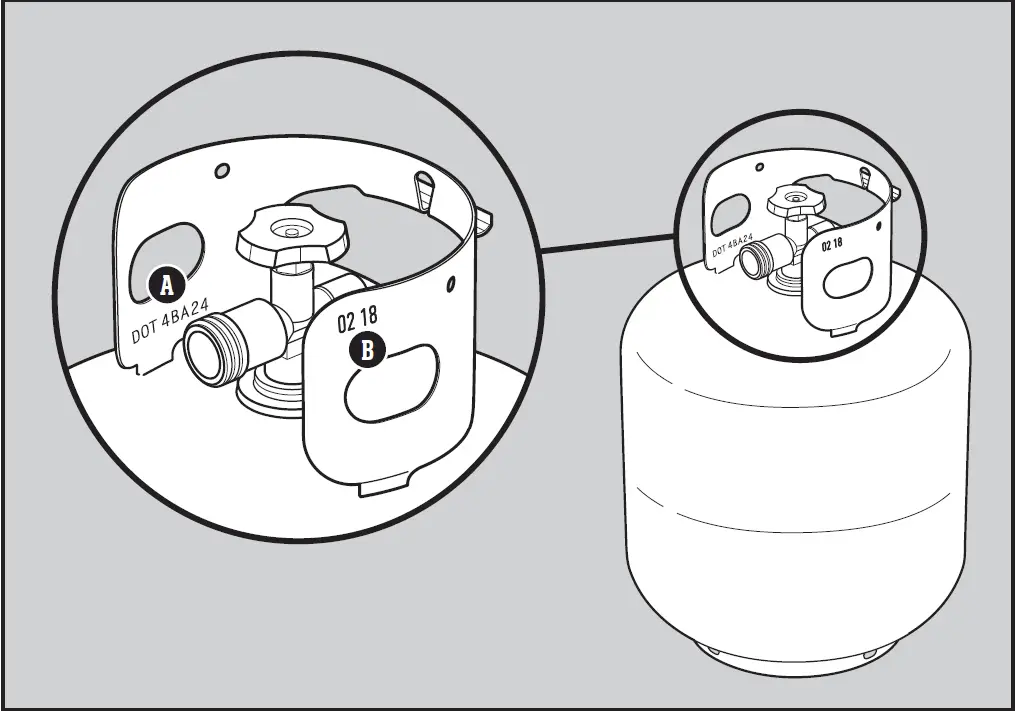 A
DOT 4BA24
02 18
B
DOT 4BA24
02 18