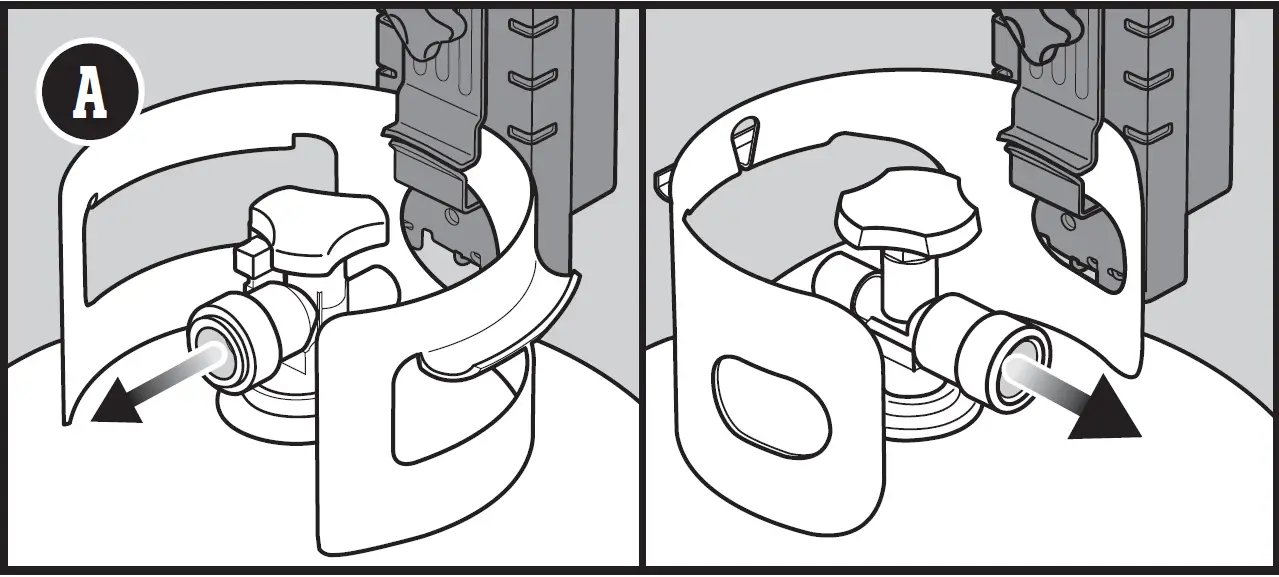 A