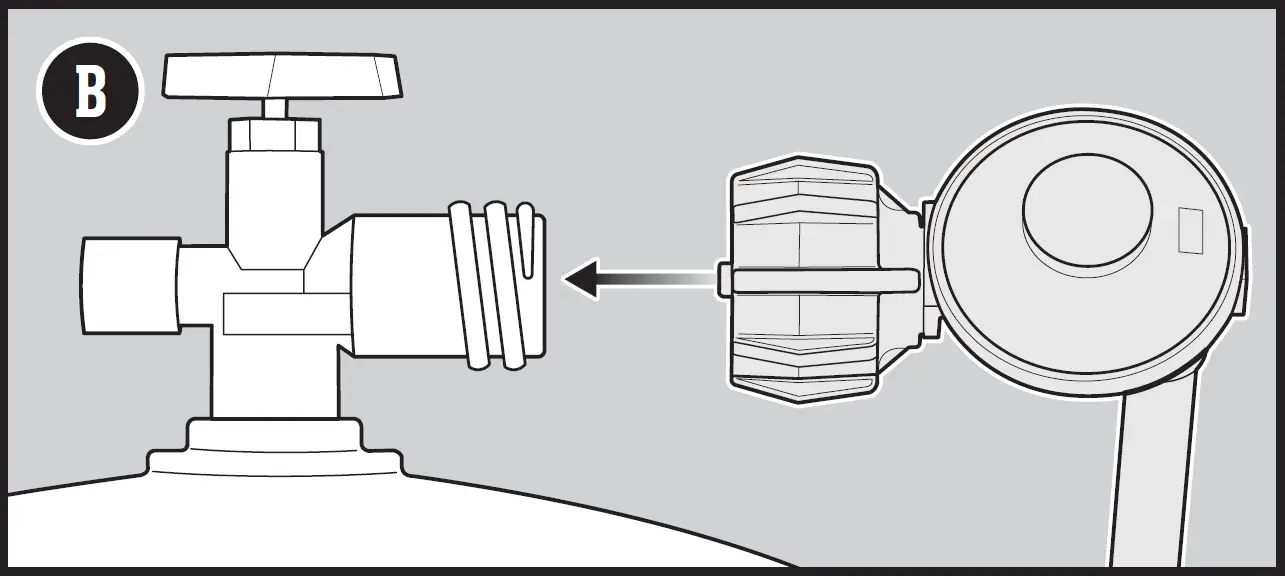 B