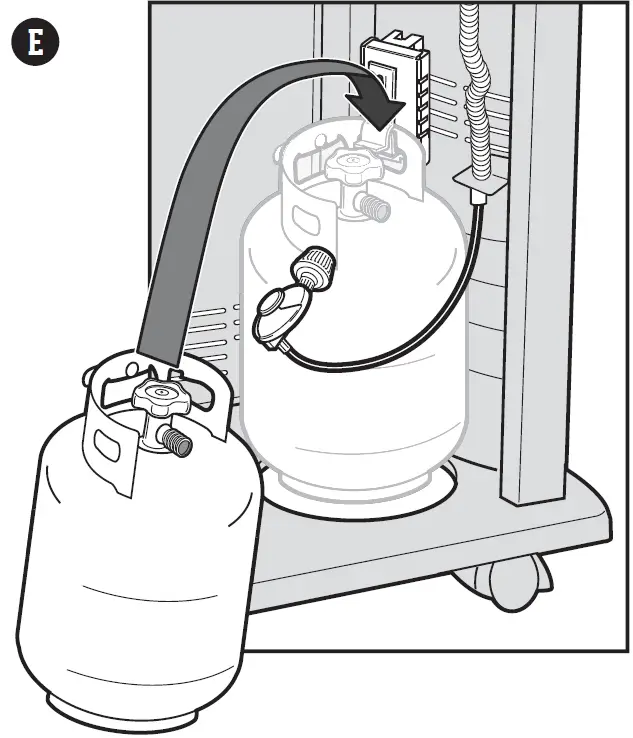 E