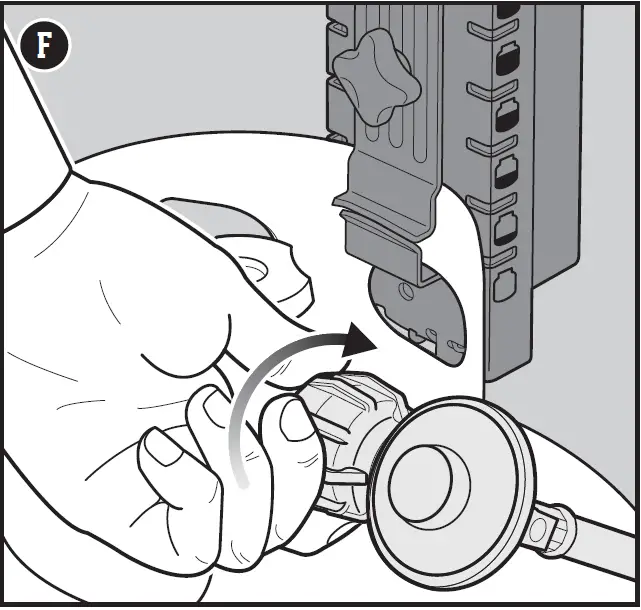 F