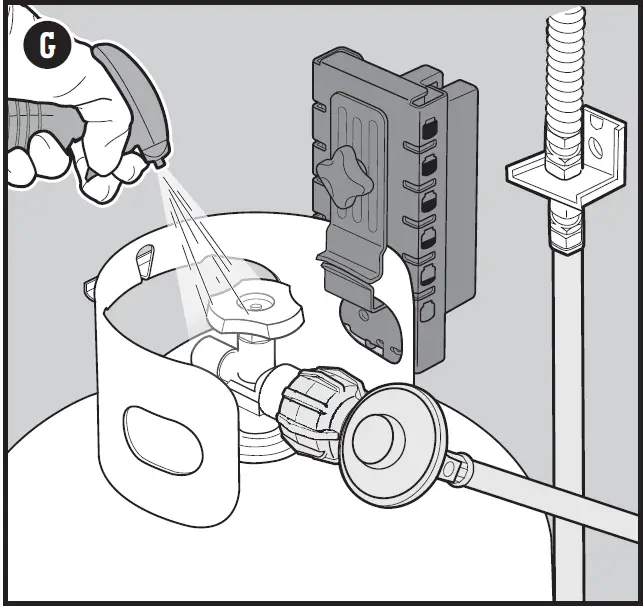 G