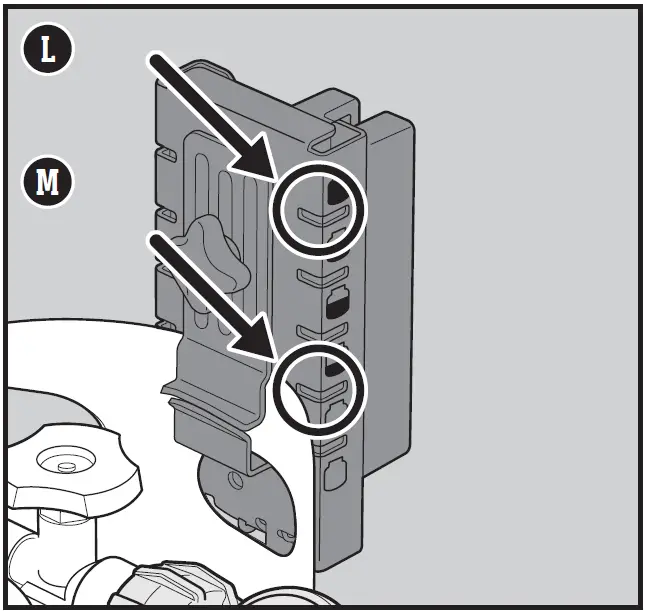 L

M