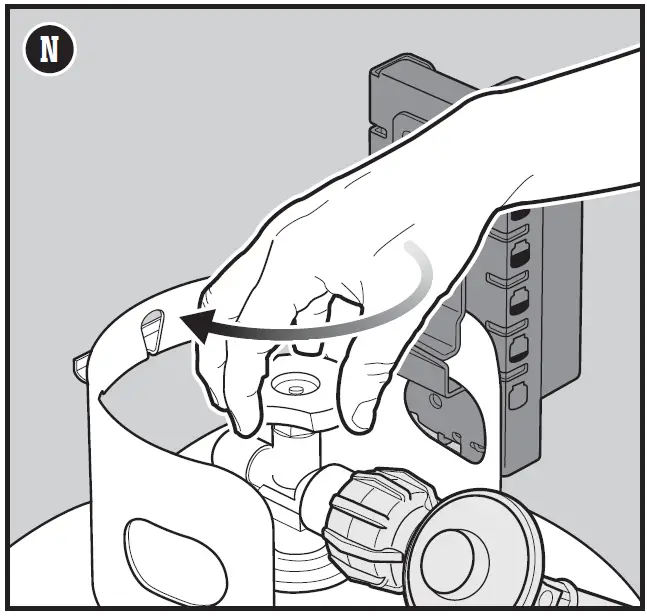 N