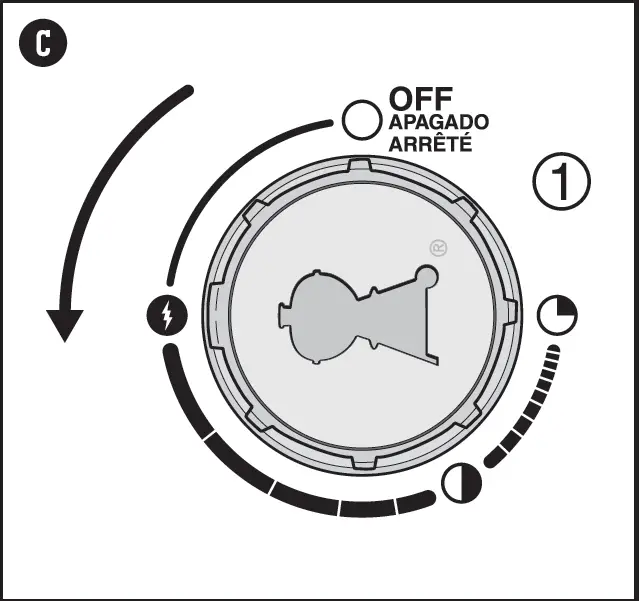 C

OFF
APAGADO
ARRÊTÉ

1

®