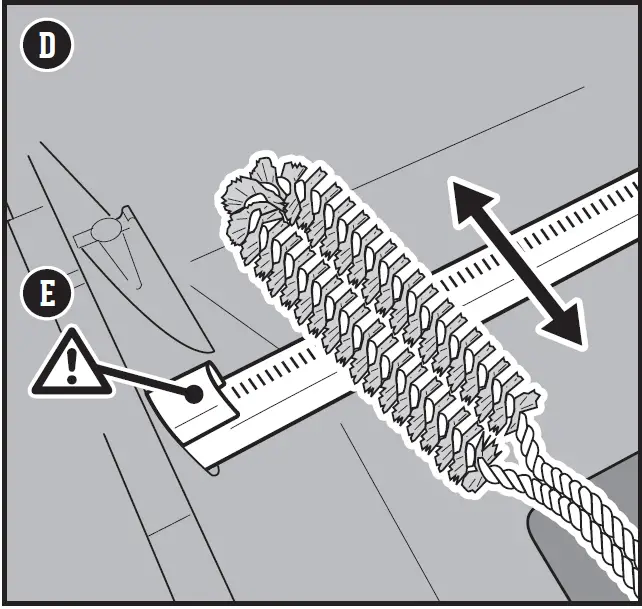 D

E

!