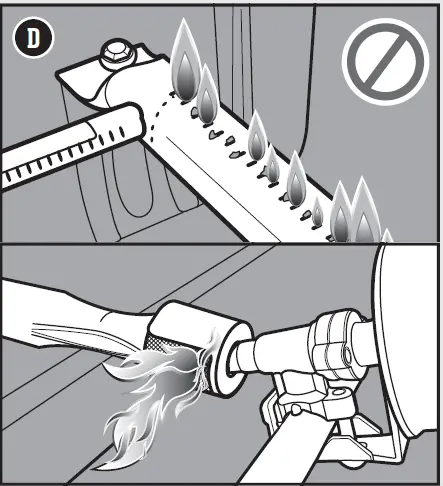 D