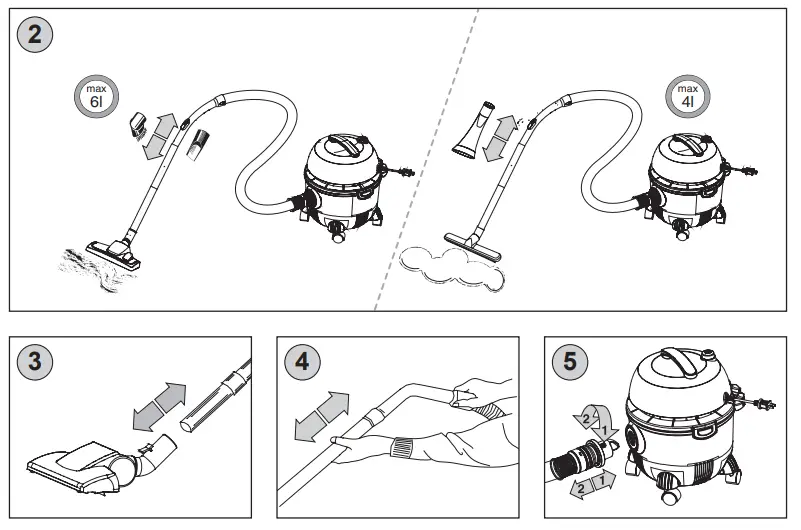 2

max
6l

max
4l

3

4

5

2
1

2
1