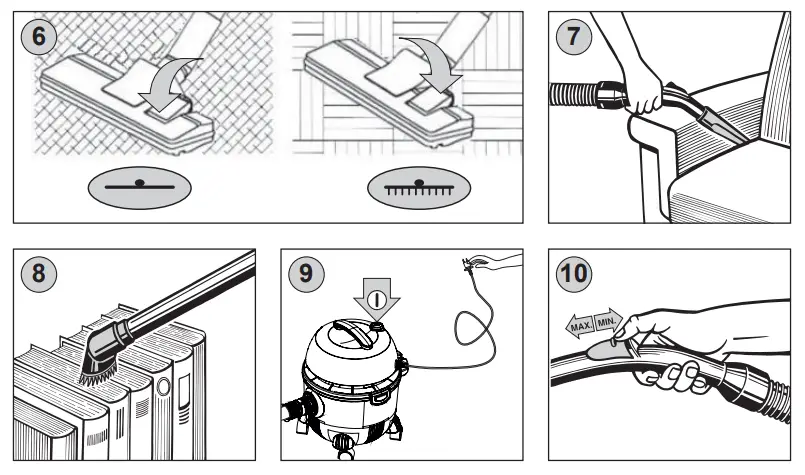 6

7

8

9

I

10

MAX.

MIN.