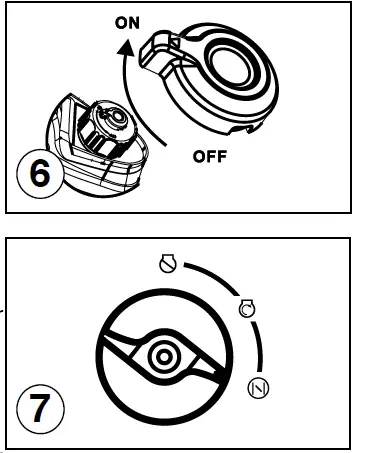 ON

OFF

6

7