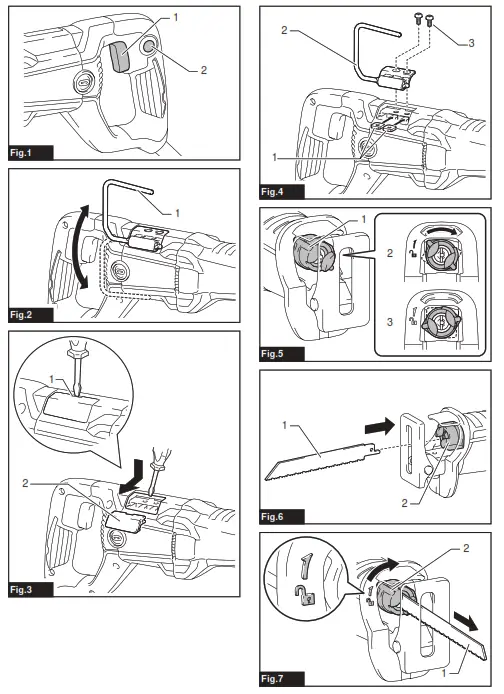 1
2
Fig.1

1
Fig.2

1
2
Fig.3

2
3
1
Fig.4

1
2
3
Fig.5

1
2
Fig.6

2
1
Fig.7