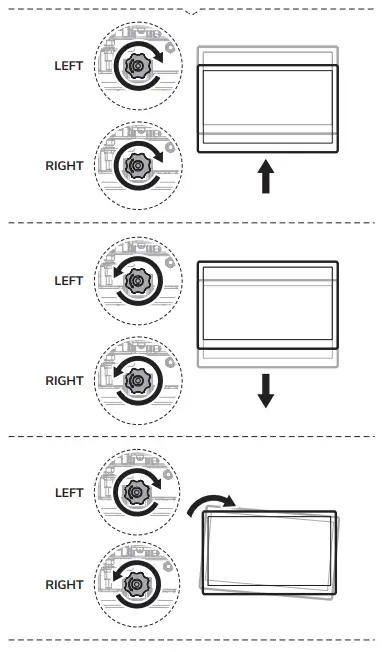 LEFT

RIGHT

LEFT

RIGHT

LEFT

RIGHT