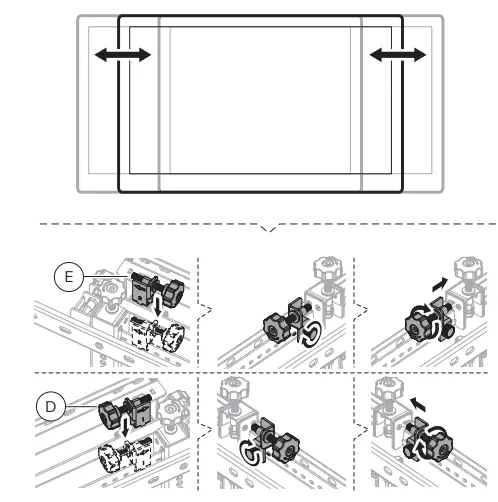 E

D