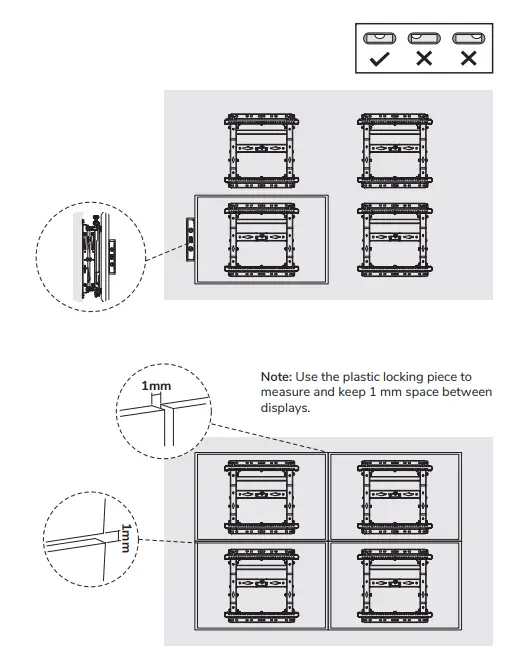 ✓ ✕ ✕

1mm

Note: Use the plastic locking piece to measure and keep 1 mm space between displays.

1mm