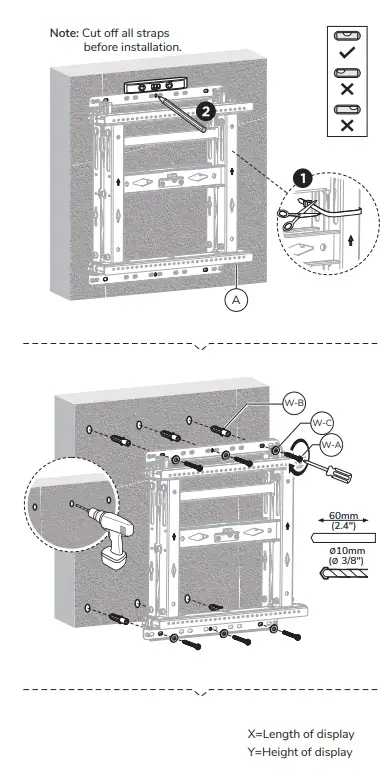 Note: Cut off all straps before installation.

2

1

A

W-B

W-C

W-A

60mm
(2.4")

ø10mm
(ø 3/8")

X=Length of display
Y=Height of display