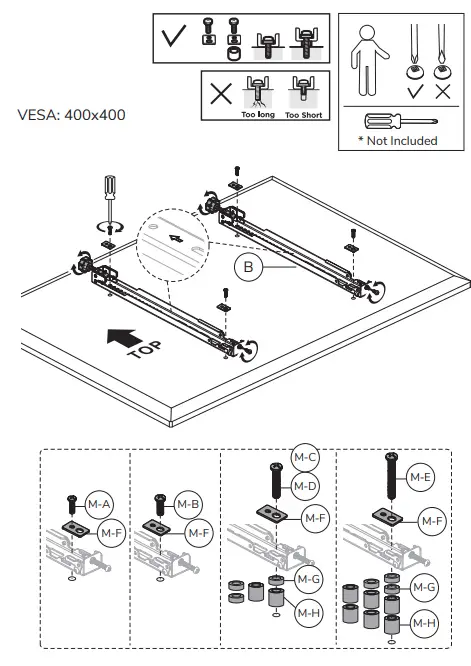 Too long Too Short

* Not Included

VESA: 400x400

B

TOP

M-A
M-F

M-B
M-F

M-C
M-D
M-F
M-G
M-H

M-E
M-F
M-G
M-H