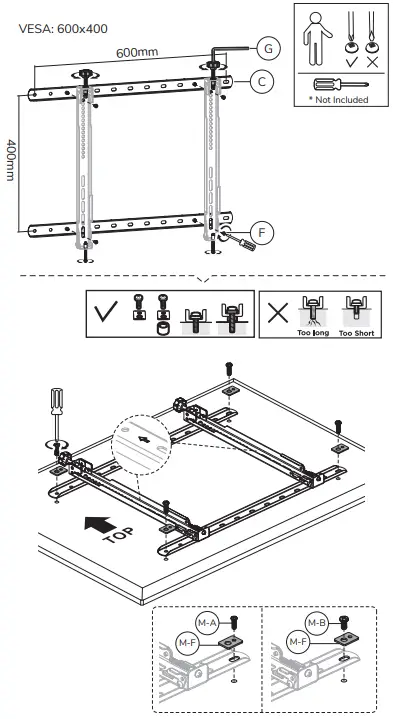 VESA: 600x400

600mm

400mm

G

C

F

* Not Included

Too long

Too Short

TOP

M-A

M-F

M-B

M-F