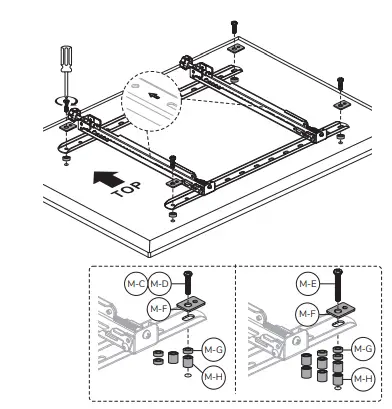 TOP

M-C M-D
M-F
M-G
M-H

M-E
M-F
M-G
M-H