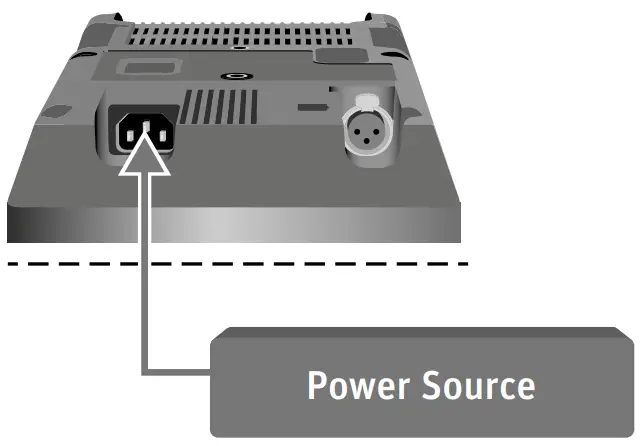 Power Source