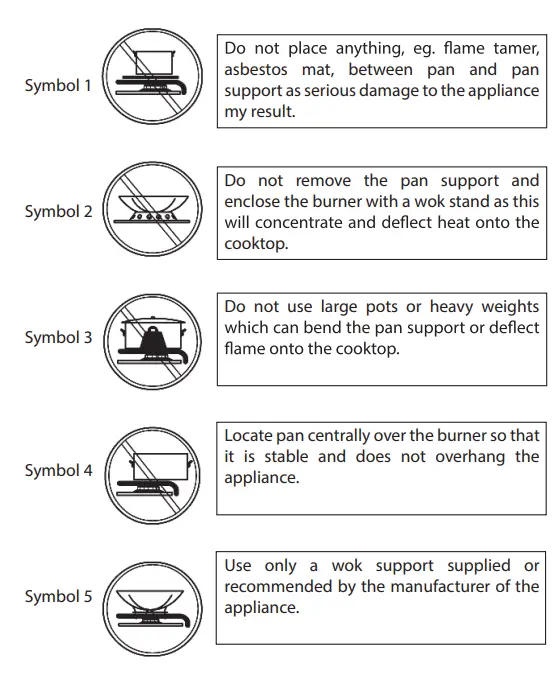 Symbol 1

Do not place anything, eg. flame tamer, asbestos mat, between pan and pan support as serious damage to the appliance my result.

Symbol 2

Do not remove the pan support and enclose the burner with a wok stand as this will concentrate and deflect heat onto the cooktop.

Symbol 3

Do not use large pots or heavy weights which can bend the pan support or deflect flame onto the cooktop.

Symbol 4

Locate pan centrally over the burner so that it is stable and does not overhang the appliance.

Symbol 5

Use only a wok support supplied or recommended by the manufacturer of the appliance.