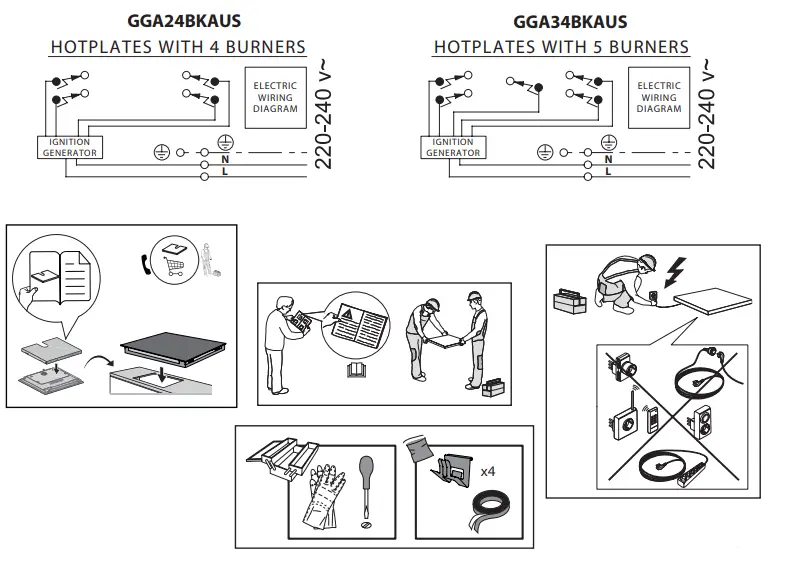 GGA24BKAUS
HOTPLATES WITH 4 BURNERS

ELECTRIC WIRING DIAGRAM

IGNITION GENERATOR

N
L

220-240 V~

GGA34BKAUS
HOTPLATES WITH 5 BURNERS

ELECTRIC WIRING DIAGRAM

IGNITION GENERATOR

N
L

220-240 V~

x4