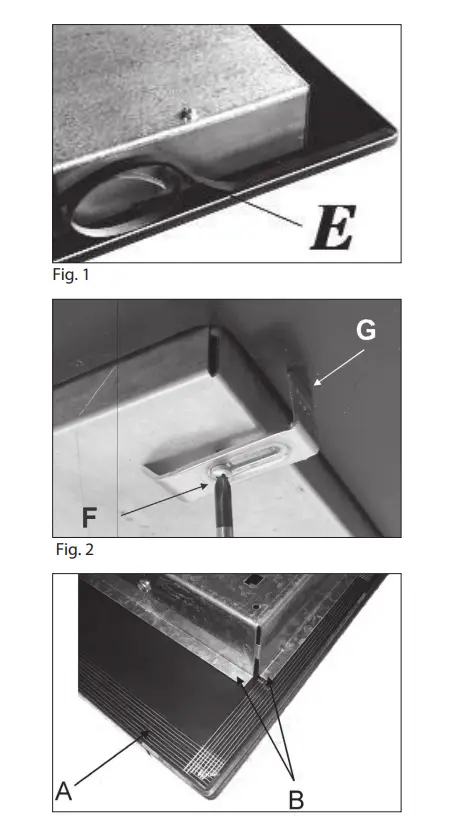 E

Fig. 1

G

F

Fig. 2

A

B