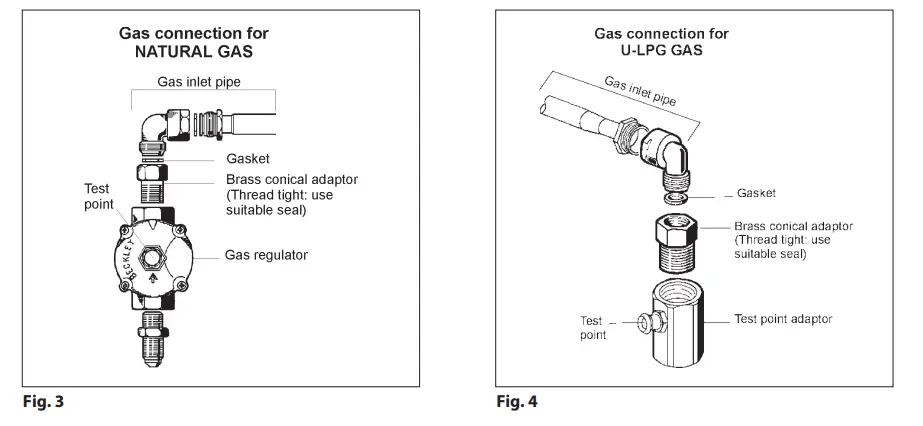 Gas connection for
NATURAL GAS

Gas inlet pipe

Gasket

Brass conical adaptor (Thread tight: use suitable seal)

Test point

BECKLEY

Gas regulator

Fig. 3

Gas connection for
U-LPG GAS

Gas inlet pipe

Gasket

Brass conical adaptor (Thread tight: use suitable seal)

Test point

Test point adaptor

Fig. 4