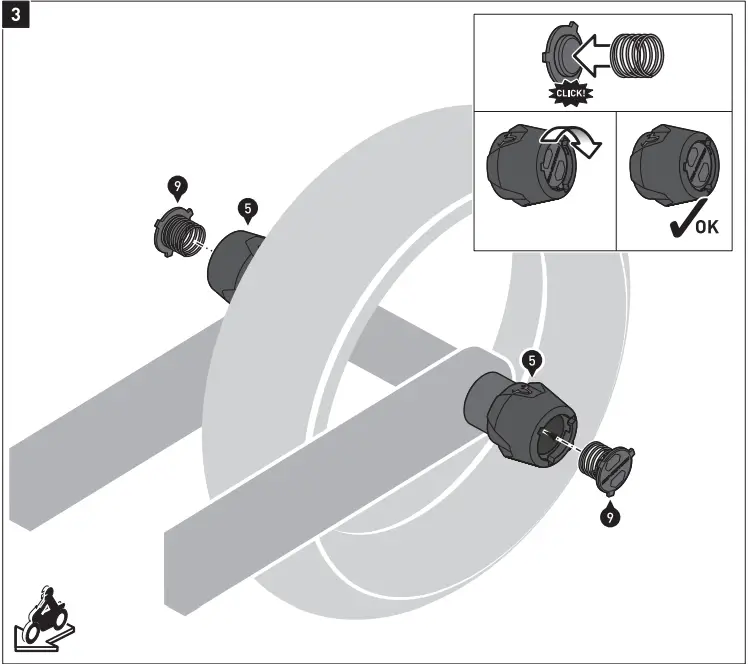 3

CLICK!

OK

9

5

5

9