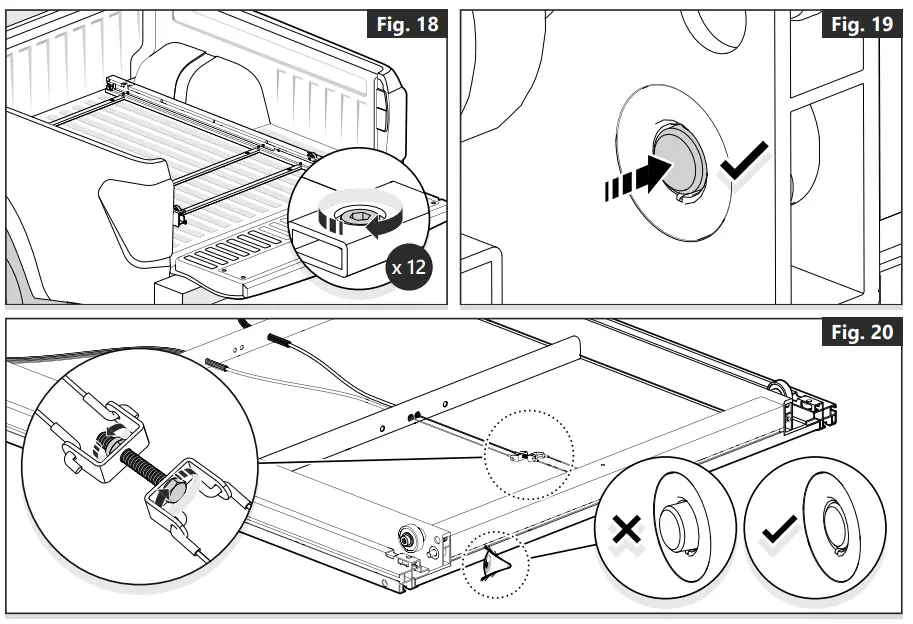 Fig. 18
x 12
Fig. 19
Fig. 20