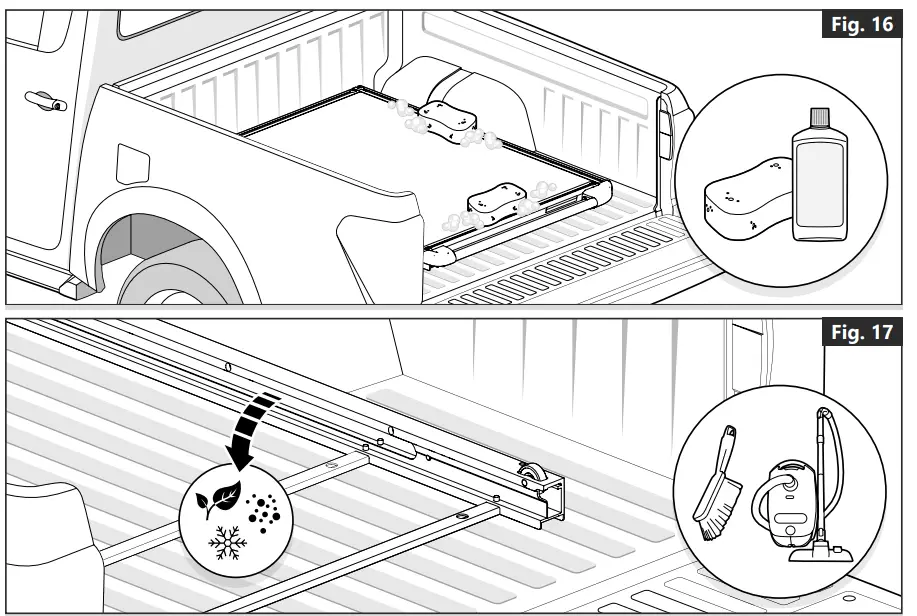 Fig. 16

Fig. 17