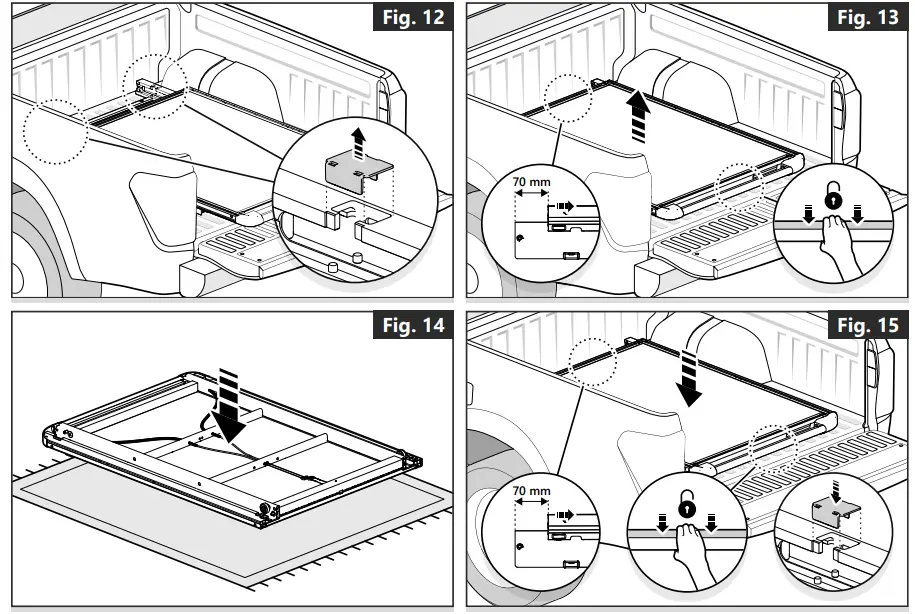 Fig. 12

Fig. 13

70 mm

Fig. 14

Fig. 15

70 mm