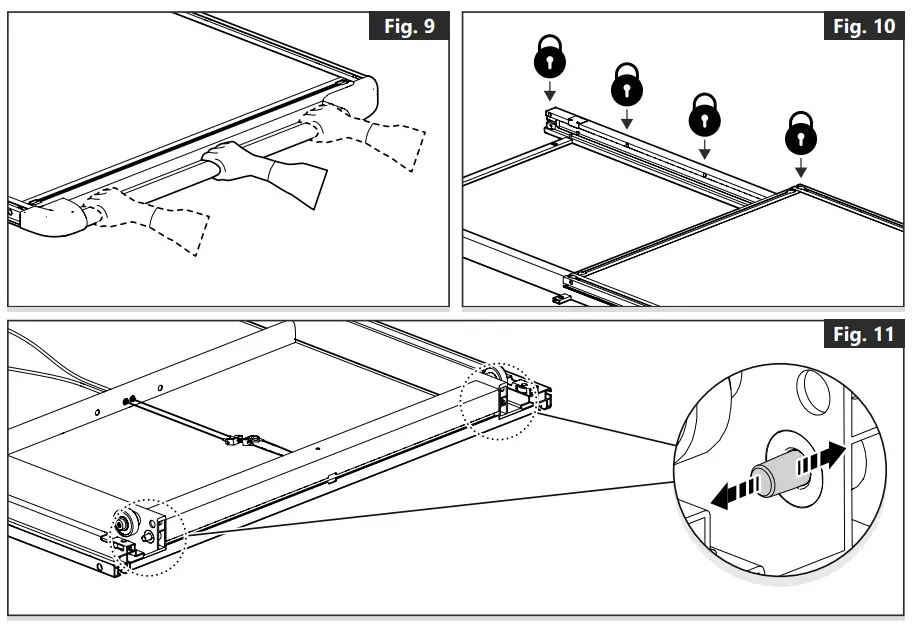 Fig. 9

Fig. 10

Fig. 11