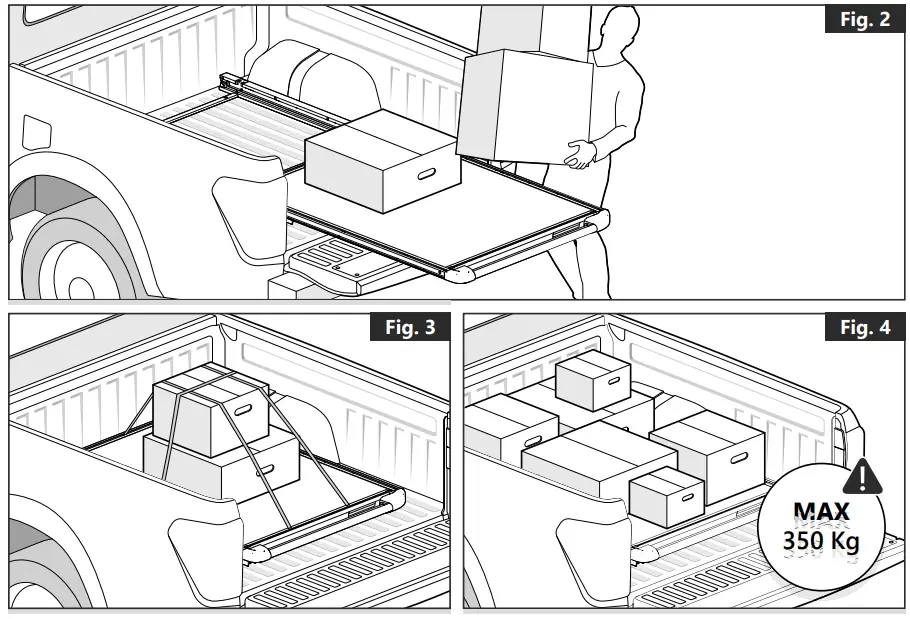 Fig. 2

Fig. 3

Fig. 4

MAX
350 Kg