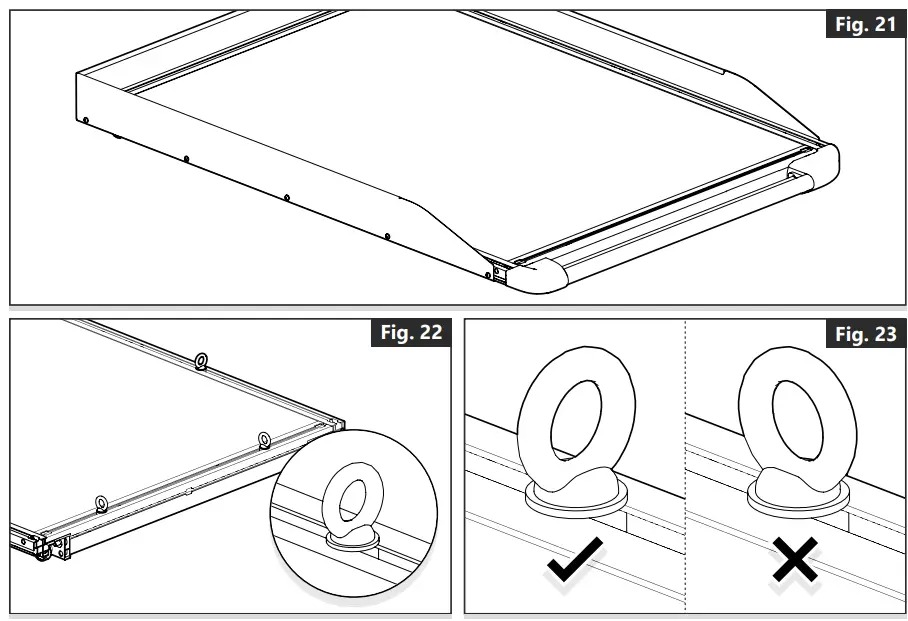 Fig. 21

Fig. 22

Fig. 23