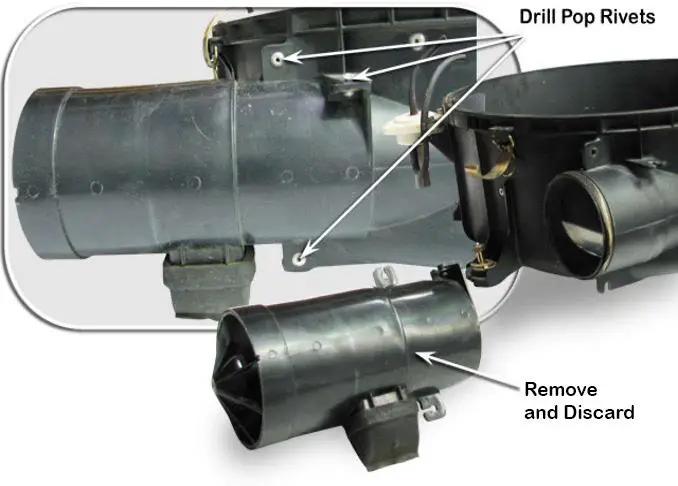 Drill Pop Rivets

Remove and Discard