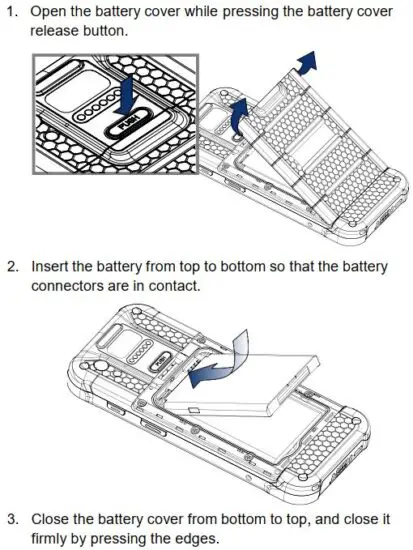 1. Open the battery cover while pressing the battery cover release button.

PUSH

2. Insert the battery from top to bottom so that the battery connectors are in contact.

PUSH

3. Close the battery cover from bottom to top, and close it firmly by pressing the edges.