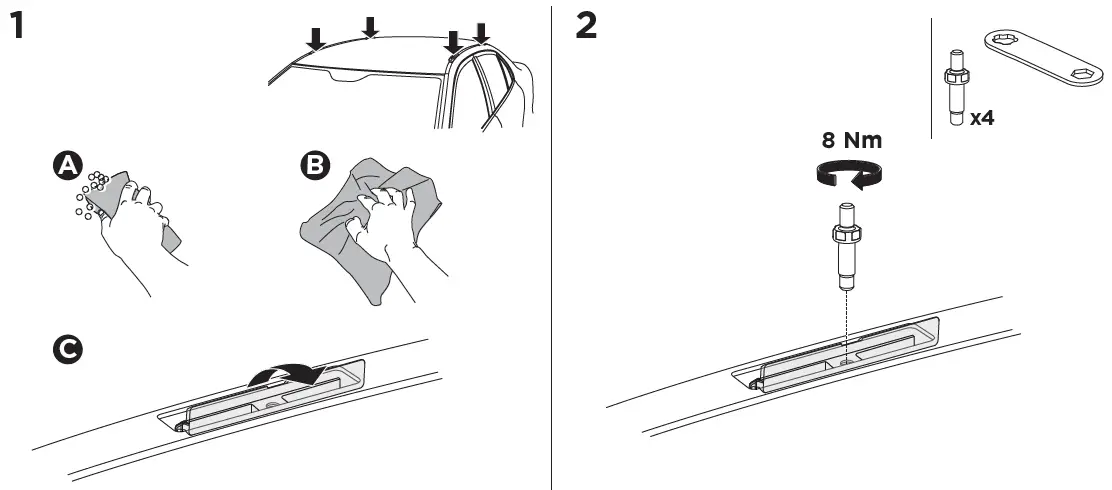 1

A

B

C

2

x4

8 Nm