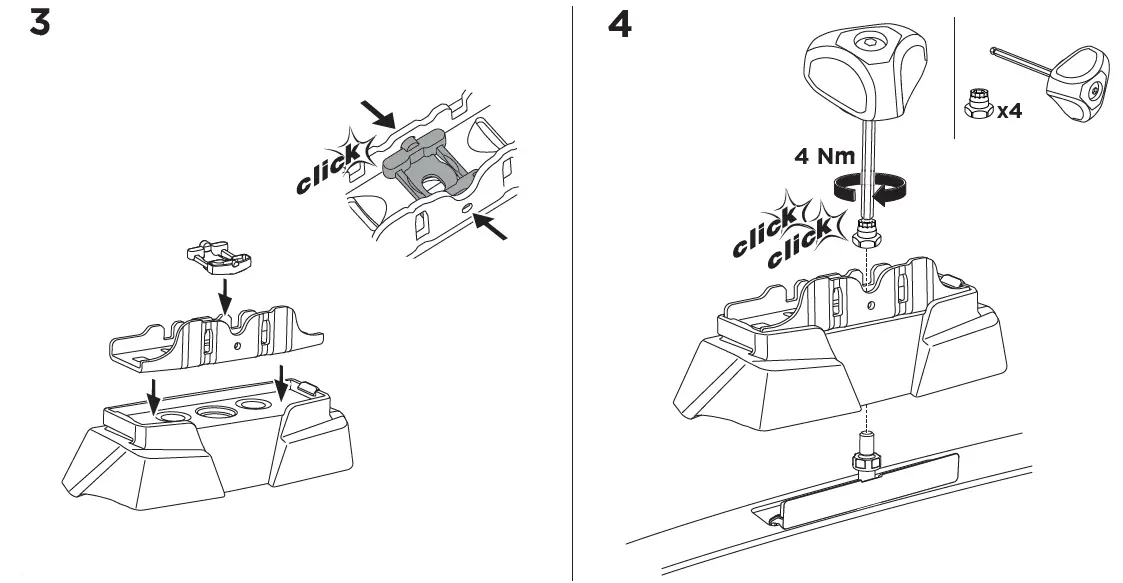 3

click

4

x4

4 Nm

click
click