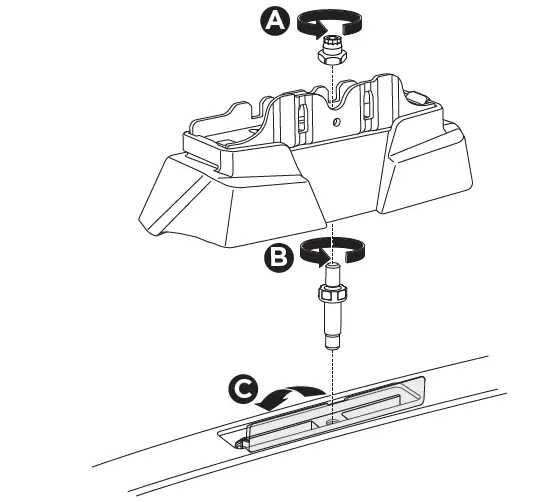 A
B
C