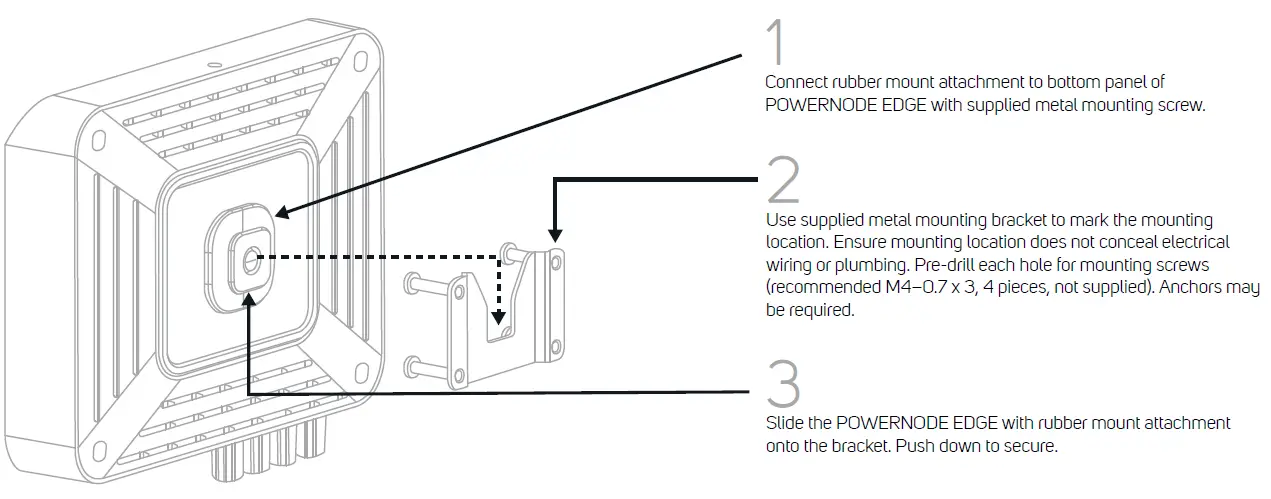 1

Connect rubber mount attachment to bottom panel of POWERNODE EDGE with supplied metal mounting screw.

2

Use supplied metal mounting bracket to mark the mounting location. Ensure mounting location does not conceal electrical wiring or plumbing. Pre-drill each hole for mounting screws (recommended M4–0.7 x 3, 4 pieces, not supplied). Anchors may be required.

3

Slide the POWERNODE EDGE with rubber mount attachment onto the bracket. Push down to secure.