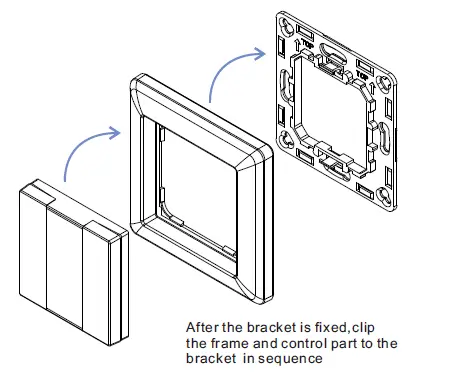 TOP
TOP

After the bracket is fixed,clip the frame and control part to the bracket in sequence