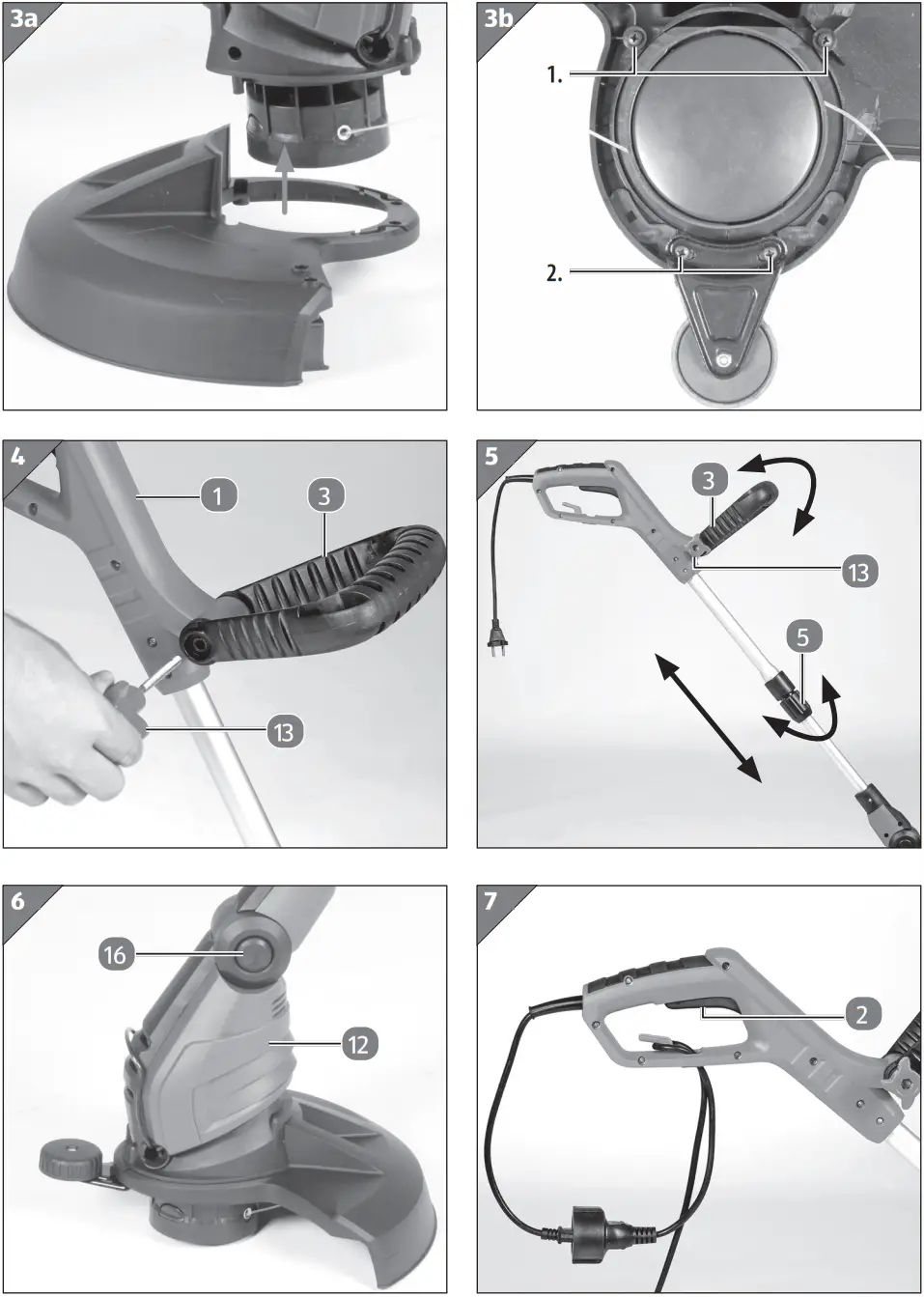 3a

3b
1.
2.

4
1
3
13

5
3
13
5

6
16
12

7
2