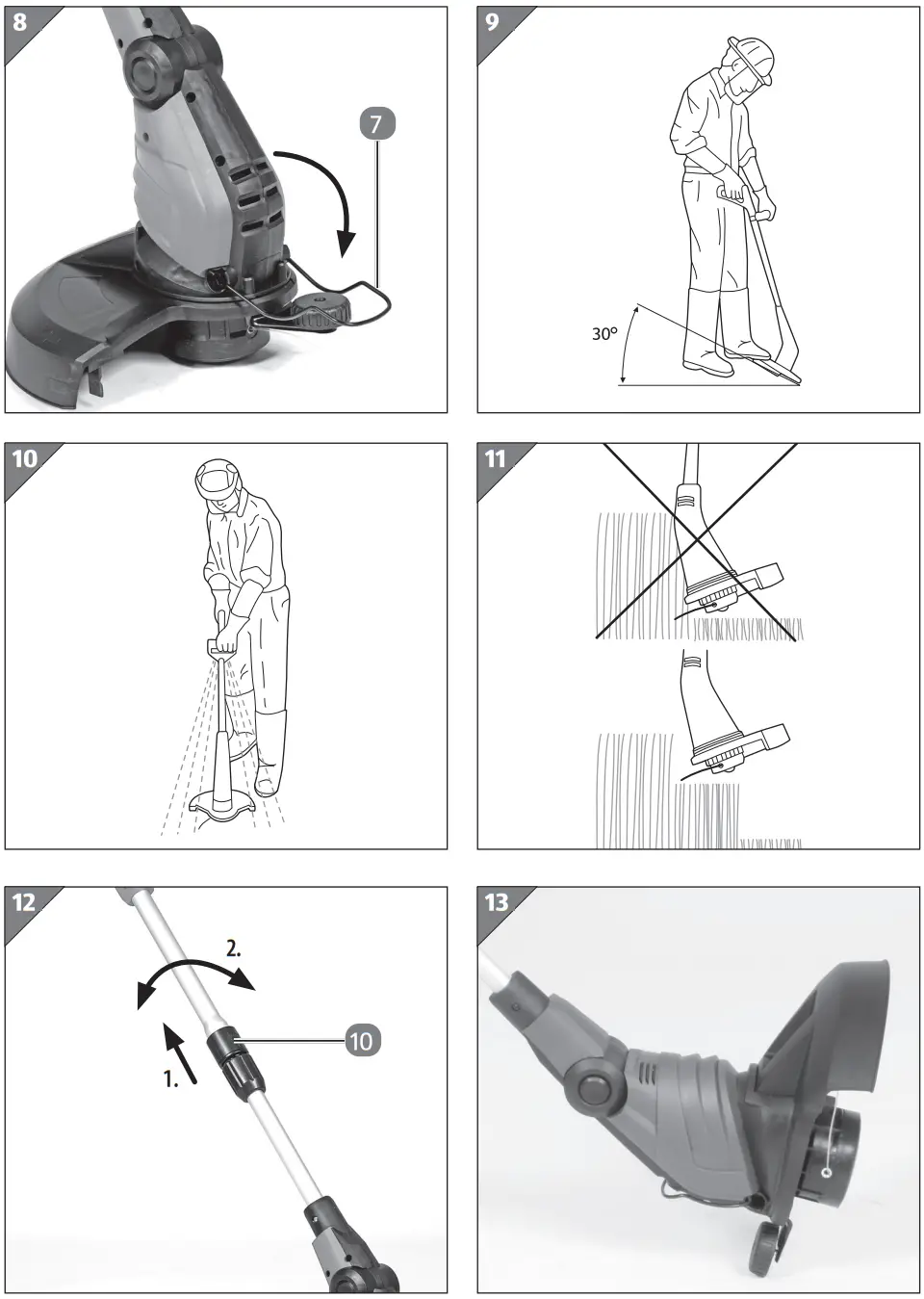 8
7

9
30°

10

11

12
2.
1.
10

13